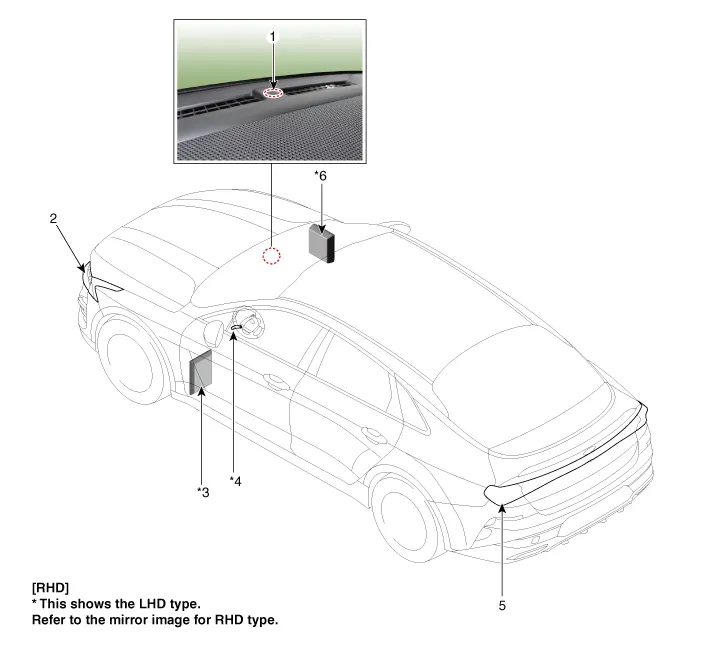 1

*6

2

*3

*4

5

[RHD]
* This shows the LHD type.
Refer to the mirror image for RHD type.