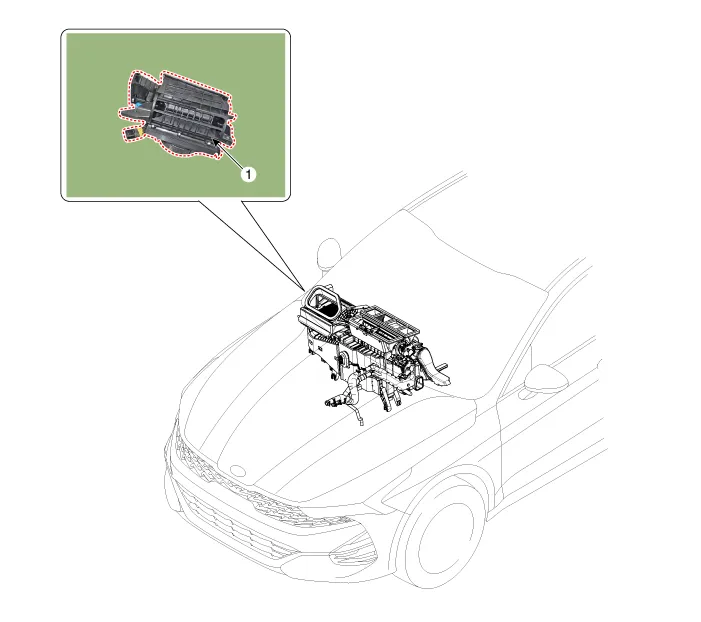 1