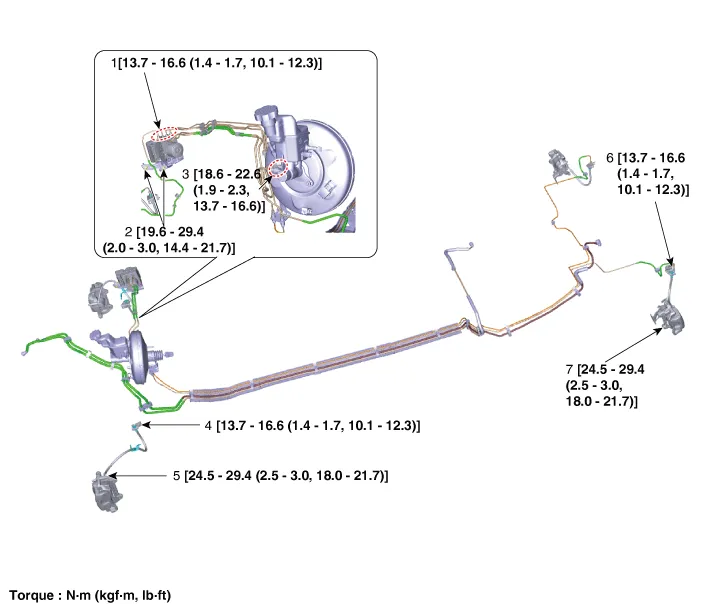 1[13.7 - 16.6 (1.4 - 1.7, 10.1 - 12.3)]

3 [18.6 - 22.6 (1.9 - 2.3, 13.7 - 16.6)]

2 [19.6 - 29.4 (2.0 - 3.0, 14.4 - 21.7)]

6 [13.7 - 16.6 (1.4 - 1.7, 10.1 - 12.3)]

7 [24.5 - 29.4 (2.5 - 3.0, 18.0 - 21.7)]

4 [13.7 - 16.6 (1.4 - 1.7, 10.1 - 12.3)]

5 [24.5 - 29.4 (2.5 - 3.0, 18.0 - 21.7)]

Torque : N·m (kgf·m, lb·ft)