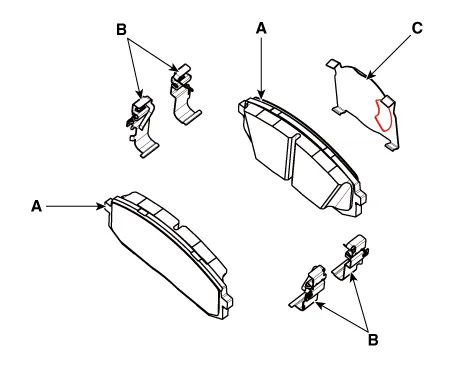 B
A
C
A
B