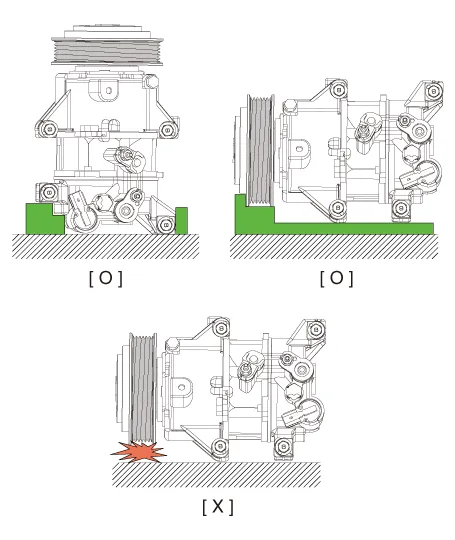 [ O ]

[ O ]

[ X ]