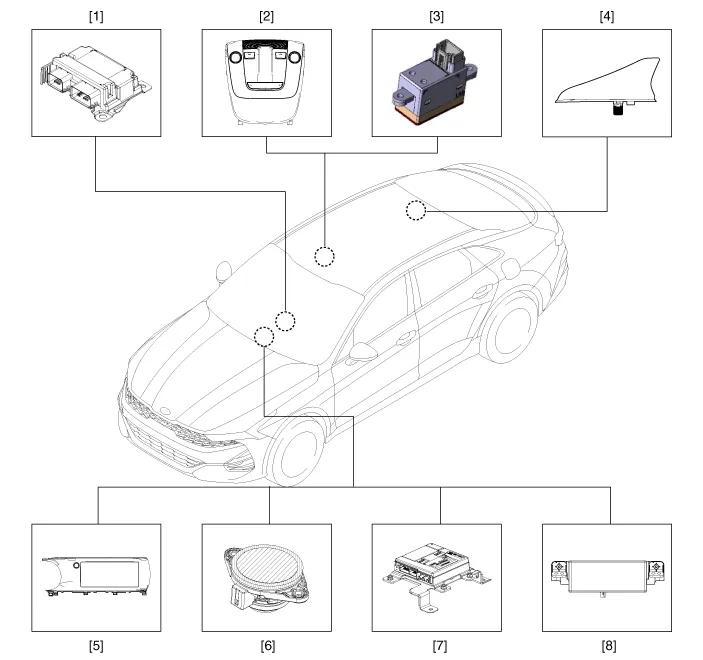 [1]
[2]
[3]
[4]
[5]
[6]
[7]
[8]