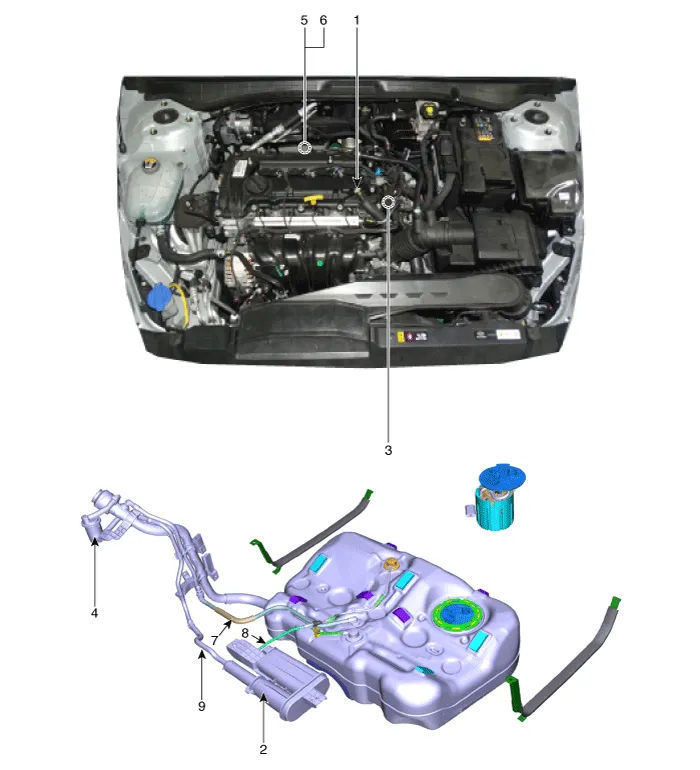 5 6 1

3

4

7 8

9

2