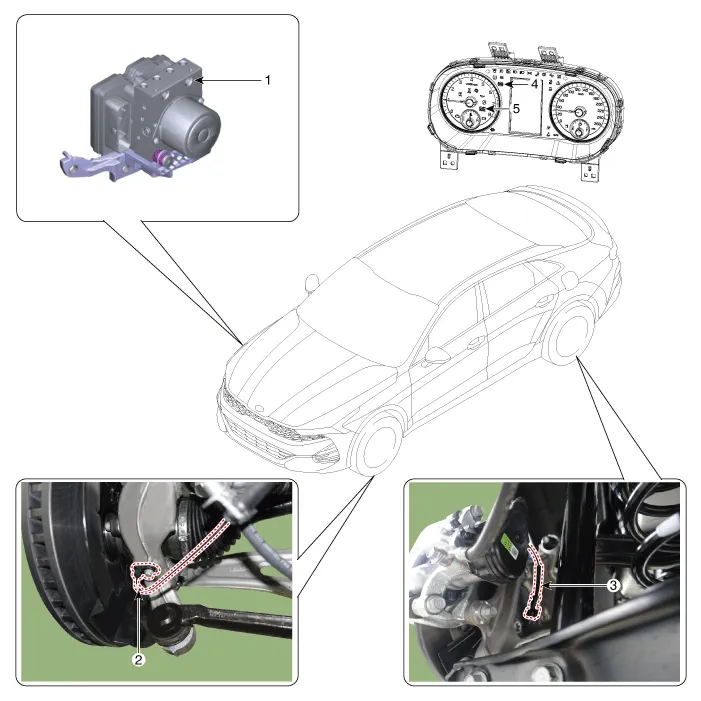 1
4
5
2
3