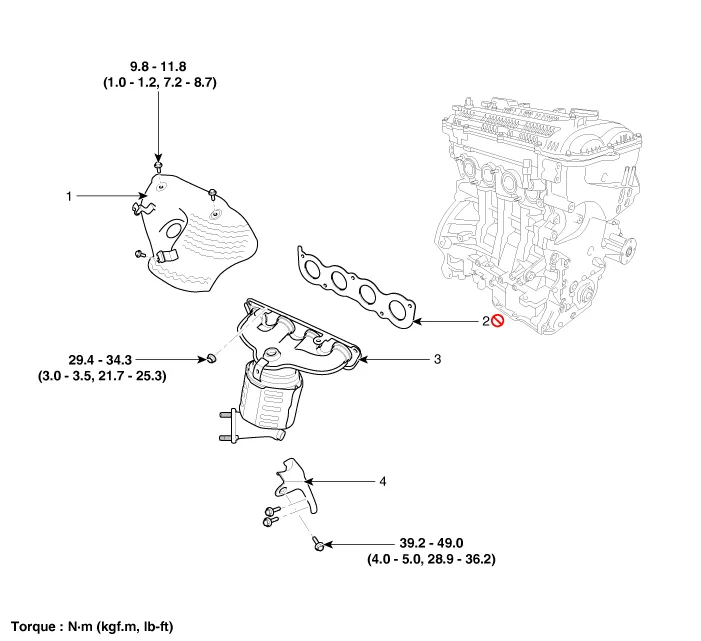 9.8 - 11.8
(1.0 - 1.2, 7.2 - 8.7)

1

2

29.4 - 34.3
(3.0 - 3.5, 21.7 - 25.3)

3

4

39.2 - 49.0
(4.0 - 5.0, 28.9 - 36.2)

Torque : N·m (kgf.m, lb-ft)