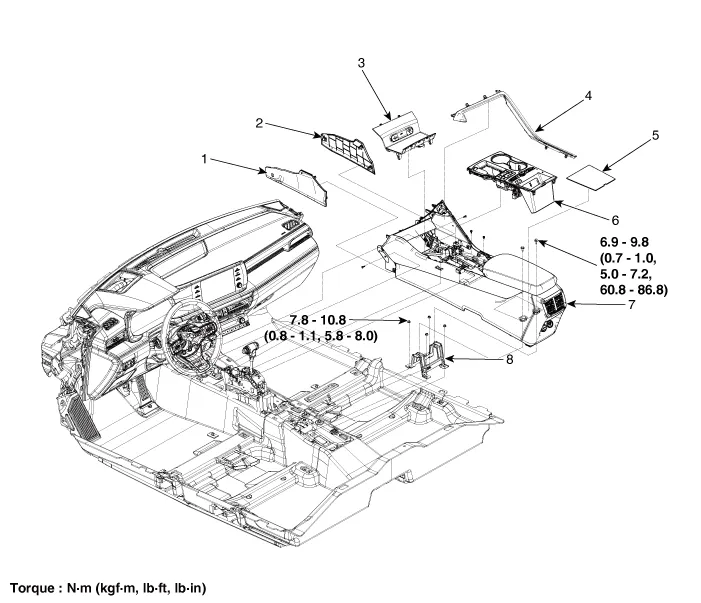 3

4

2

5

1

6

6.9 - 9.8
(0.7 - 1.0,
5.0 - 7.2,
60.8 - 86.8)

7

7.8 - 10.8
(0.8 - 1.1, 5.8 - 8.0)

8

Torque : N·m (kgf·m, lb·ft, lb·in)