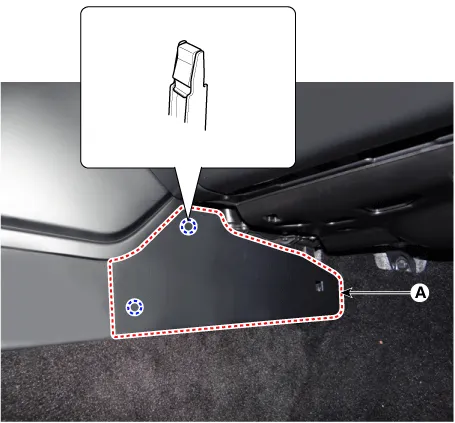 A