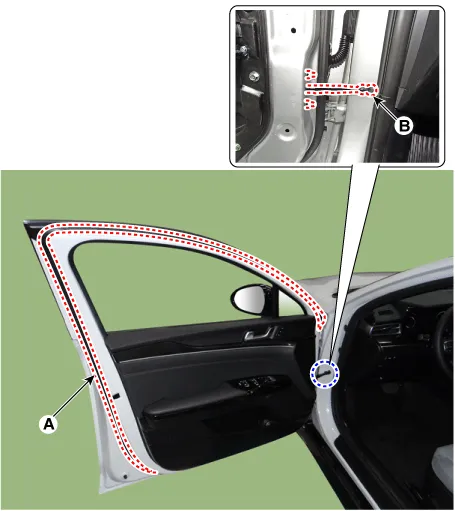 B

A