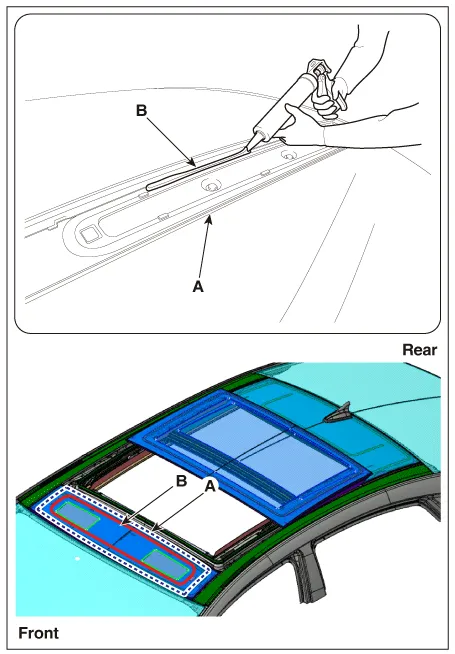 B

A

Rear

B A

Front