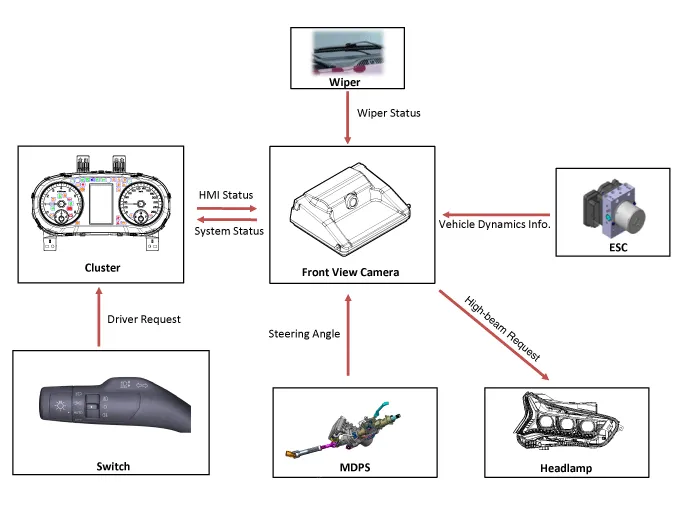 Wiper

Wiper Status

Cluster

HMI Status

System Status

Front View Camera

Vehicle Dynamics Info.

ESC

Driver Request

Steering Angle

High-beam Request

Switch

MDPS

Headlamp