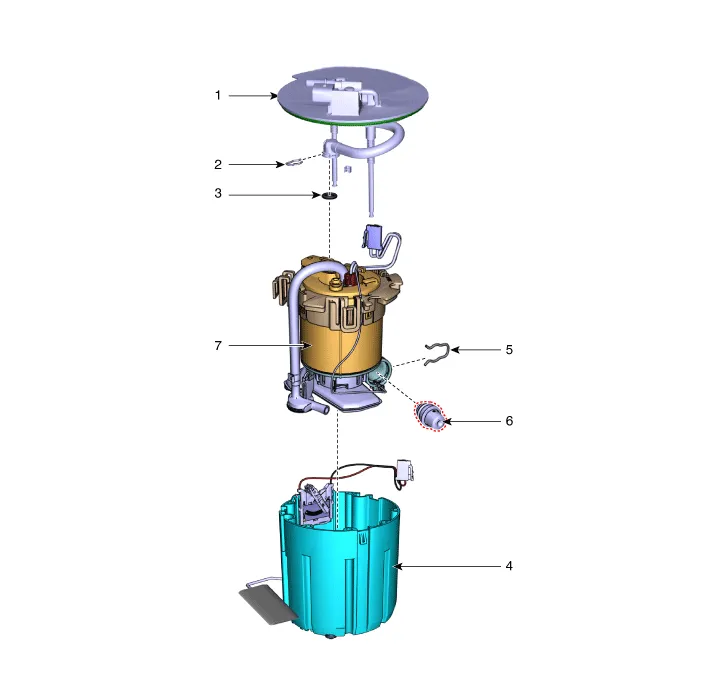 1
2
3
7
5
6
4