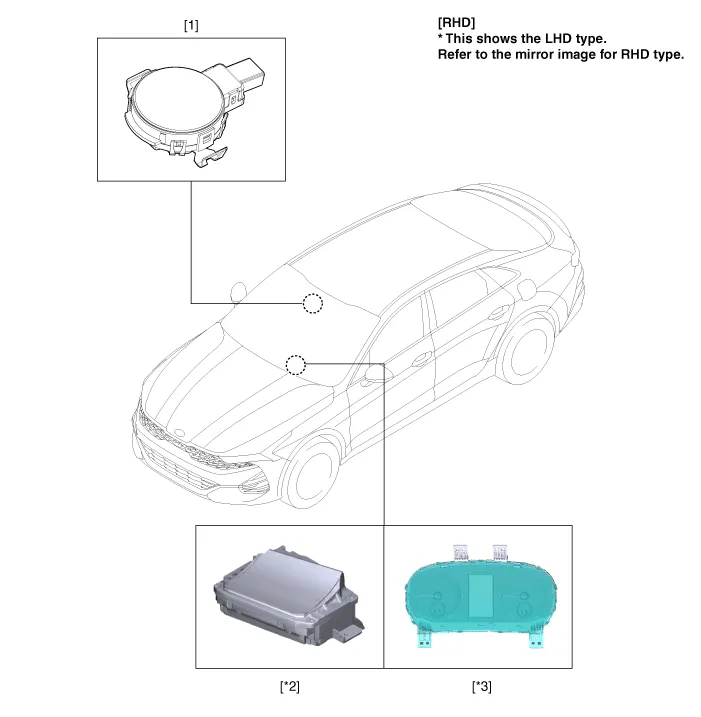 [1]

[RHD]
* This shows the LHD type.
Refer to the mirror image for RHD type.

[*2]

[*3]