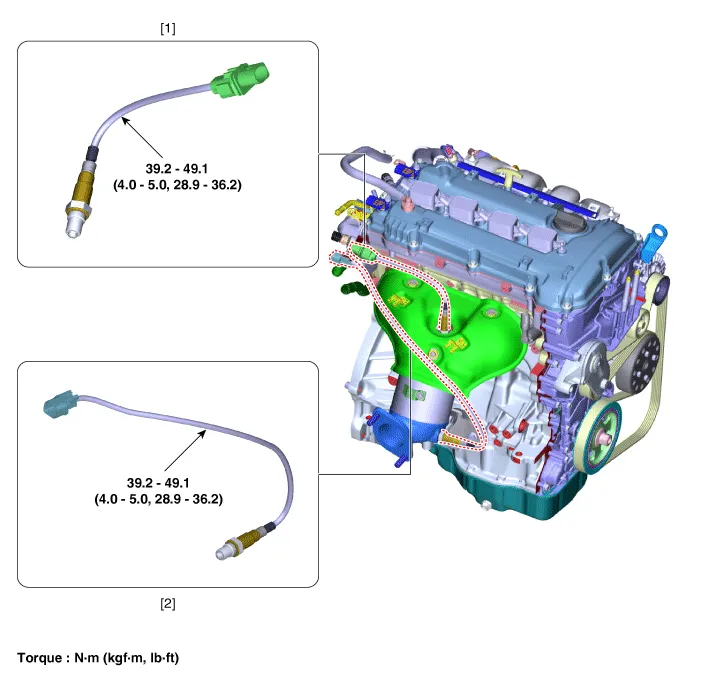 [1]

39.2 - 49.1
(4.0 - 5.0, 28.9 - 36.2)

39.2 - 49.1
(4.0 - 5.0, 28.9 - 36.2)

[2]

Torque : N·m (kgf·m, lb·ft)