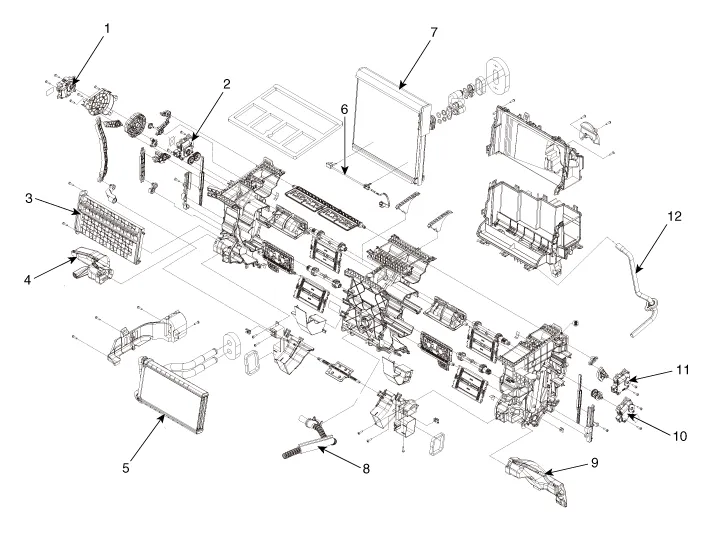 1
7
2
6
3
12
4
11
10
5
8
9