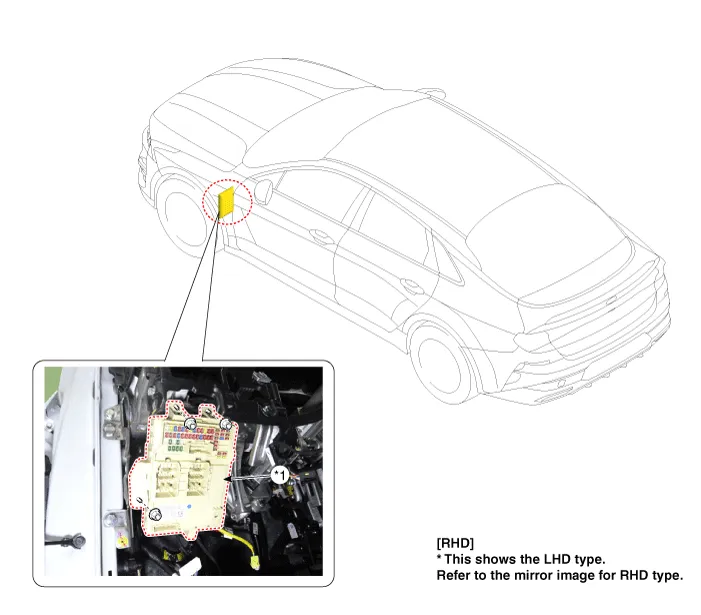 *1

[RHD]
* This shows the LHD type.
Refer to the mirror image for RHD type.