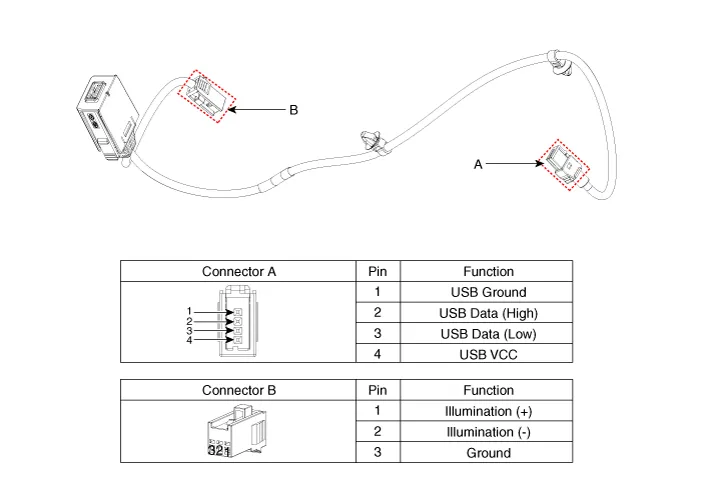 B

A

| Connector A | Pin | Function |
|---|---|---|
| 1 2 3 4 | 1 | USB Ground |
| | 2 | USB Data (High) |
| | 3 | USB Data (Low) |
| | 4 | USB VCC |

| Connector B | Pin | Function |
|---|---|---|
| 321 | 1 | Illumination (+) |
| | 2 | Illumination (-) |
| | 3 | Ground |