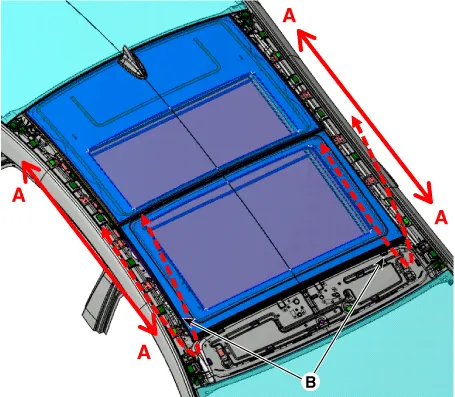 A
A
A
A
B