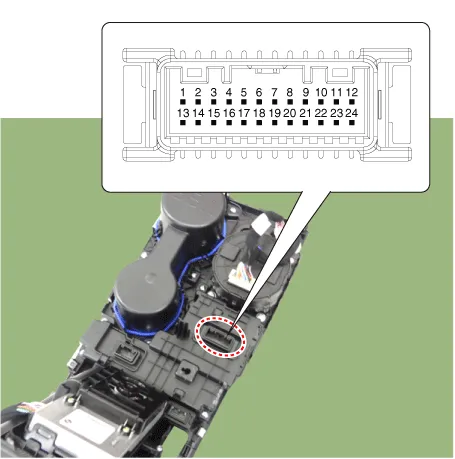 1 2 3 4 5 6 7 8 9 10 11 12
13 14 15 16 17 18 19 20 21 22 23 24