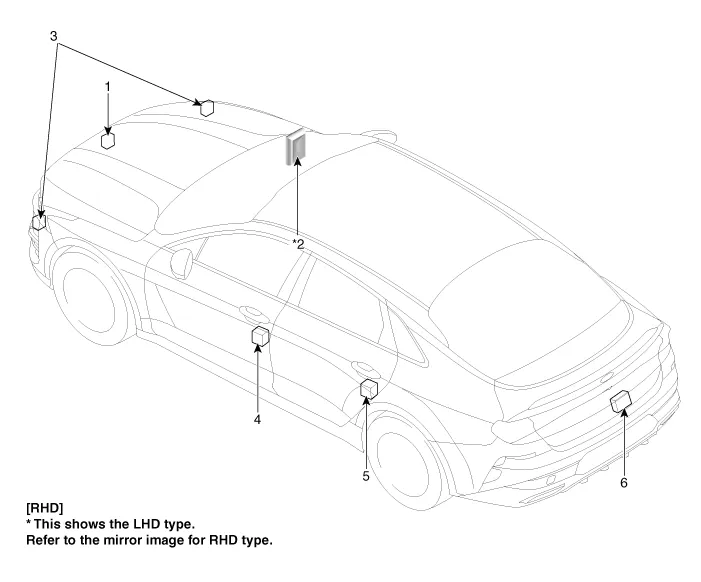 3

1

*2

4

5

6

[RHD]
* This shows the LHD type.
Refer to the mirror image for RHD type.