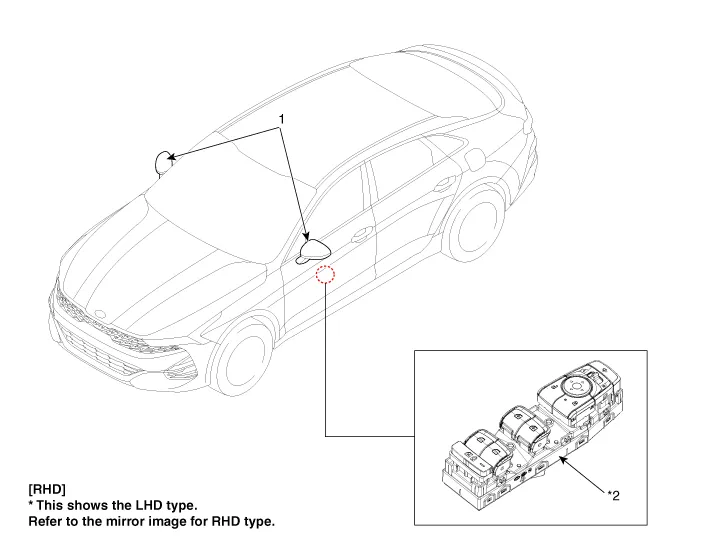 1

*2

[RHD]
* This shows the LHD type.
Refer to the mirror image for RHD type.