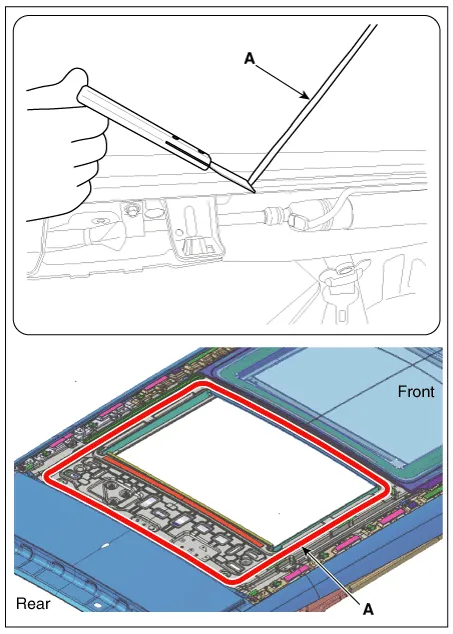 A

Front

Rear

A