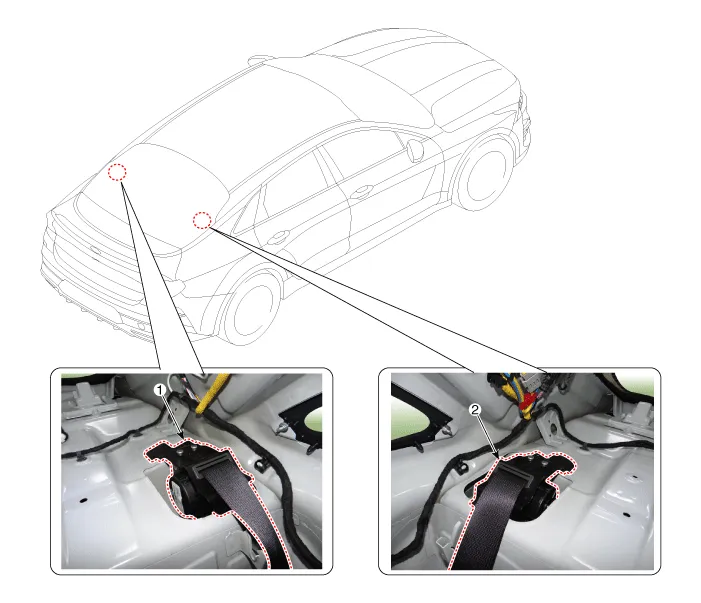 1

2