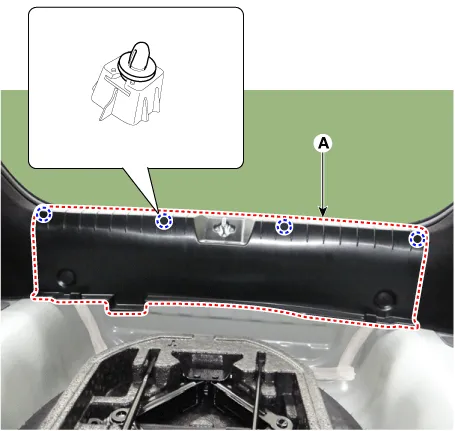 A