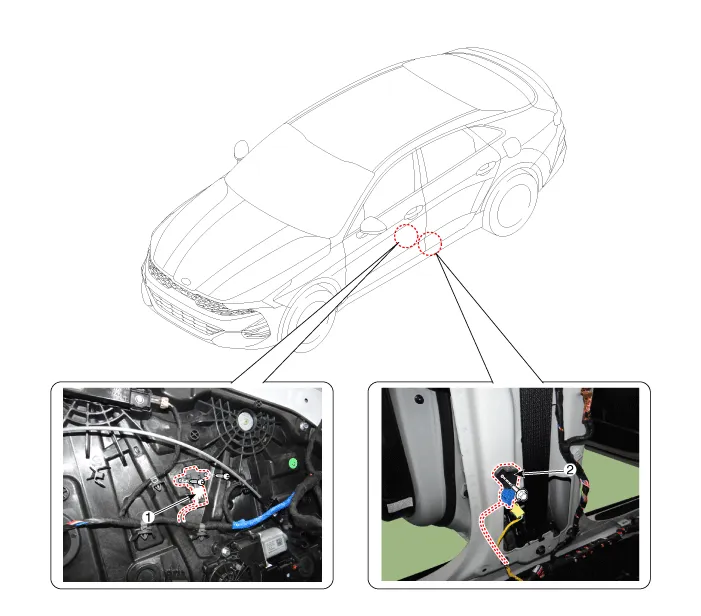 1

2