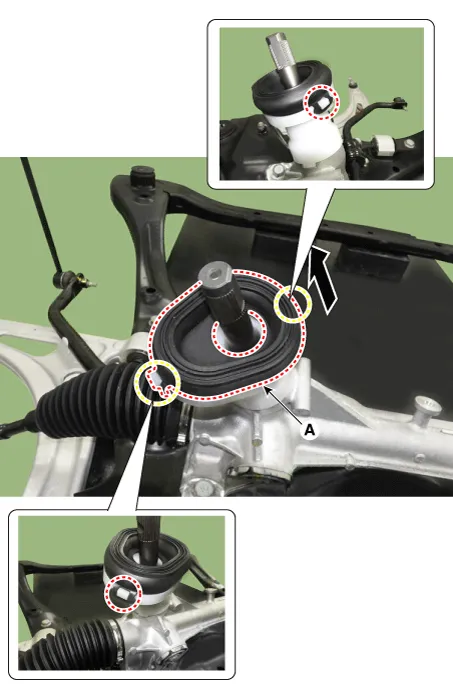 A