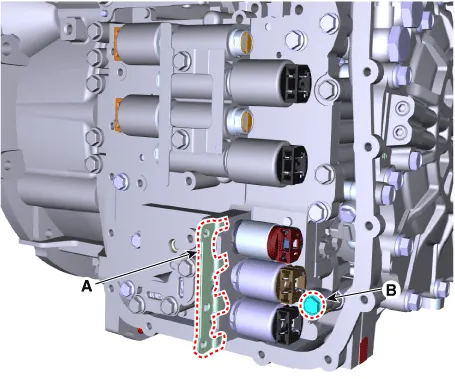 A
B