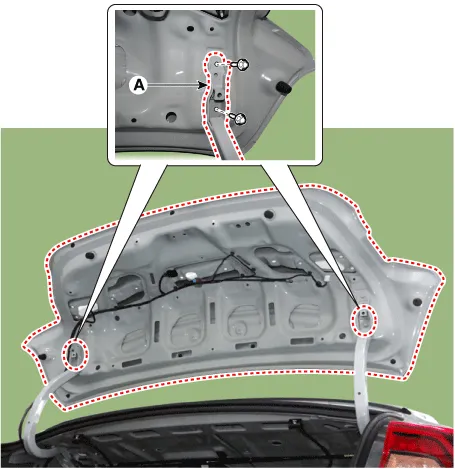 A