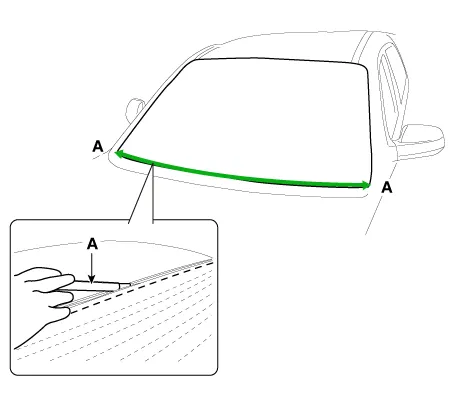 A
A
A